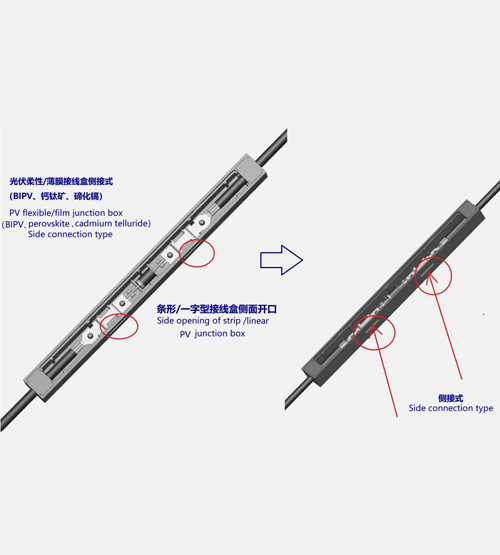 光伏柔性/薄膜接线盒侧接式
（BIPV、钙钛矿、碲化镉）
PV flexible/film junction box
(BIPV、perovskite 、cadmium telluride)
Side connection type

条形/一字型接线盒侧面开口
Side opening of strip /linear
PV junction box

侧接式
Side connection type